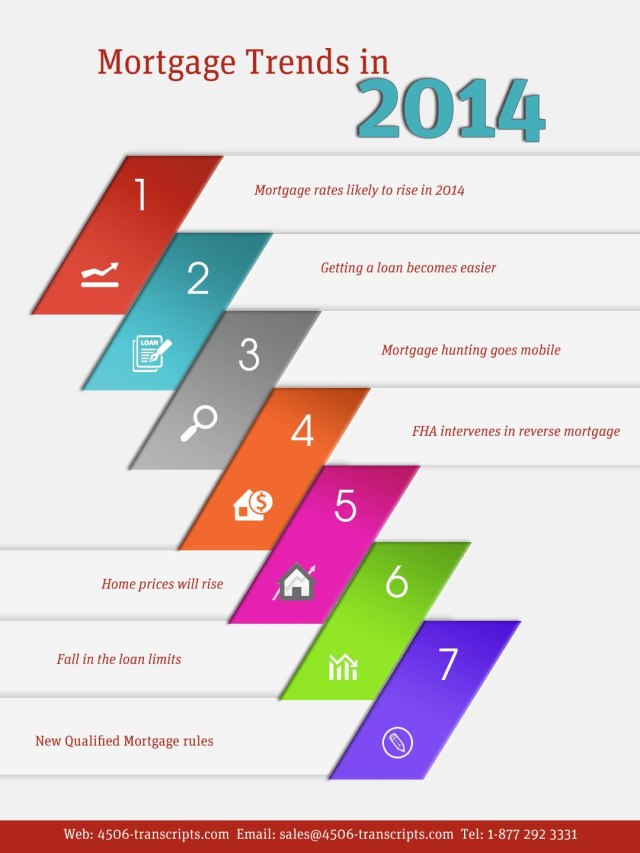 Mortgage Trends in
2014

1
Mortgage rates likely to rise in 2014

2
LOAN
Getting a loan becomes easier

3
Mortgage hunting goes mobile

4
FHA intervenes in reverse mortgage

5
Home prices will rise

6
Fall in the loan limits

7
New Qualified Mortgage rules

Web: 4506-transcripts.com Email: sales@4506-transcripts.com Tel: 1-877 292 3331