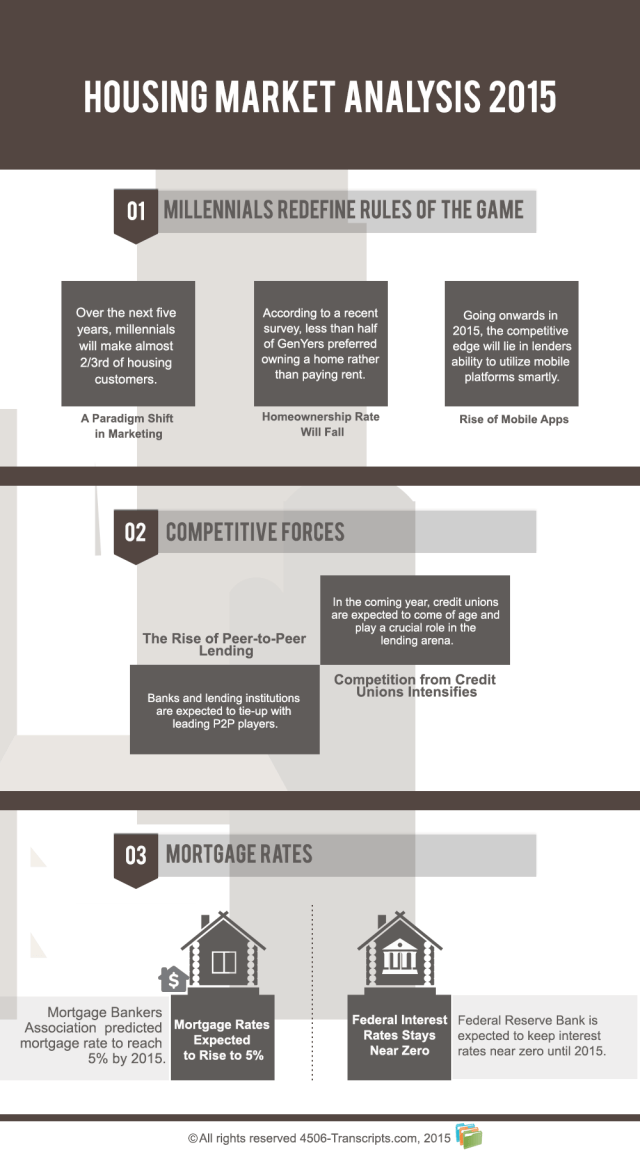 HOUSING MARKET ANALYSIS 2015

01 MILLENNIALS REDEFINE RULES OF THE GAME

Over the next five years, millennials will make almost 2/3rd of housing customers.

A Paradigm Shift in Marketing

According to a recent survey, less than half of GenYers preferred owning a home rather than paying rent.

Homeownership Rate Will Fall

Going onwards in 2015, the competitive edge will lie in lenders ability to utilize mobile platforms smartly.

Rise of Mobile Apps

02 COMPETITIVE FORCES

The Rise of Peer-to-Peer Lending

Banks and lending institutions are expected to tie-up with leading P2P players.

In the coming year, credit unions are expected to come of age and play a crucial role in the lending arena.

Competition from Credit Unions Intensifies

03 MORTGAGE RATES

$

Mortgage Bankers Association predicted mortgage rate to reach 5% by 2015.

Mortgage Rates Expected to Rise to 5%

Federal Interest Rates Stays Near Zero

Federal Reserve Bank is expected to keep interest rates near zero until 2015.

©All rights reserved 4506-Transcripts.com, 2015