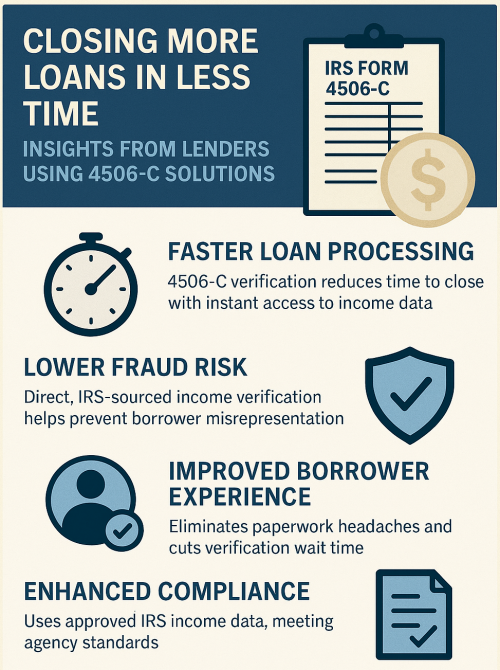 CLOSING MORE LOANS IN LESS TIME

INSIGHTS FROM LENDERS USING 4506-C SOLUTIONS

IRS FORM 4506-C

$

FASTER LOAN PROCESSING

4506-C verification reduces time to close with instant access to income data

LOWER FRAUD RISK

Direct, IRS-sourced income verification helps prevent borrower misrepresentation

IMPROVED BORROWER EXPERIENCE

Eliminates paperwork headaches and cuts verification wait time

ENHANCED COMPLIANCE

Uses approved IRS income data, meeting agency standards